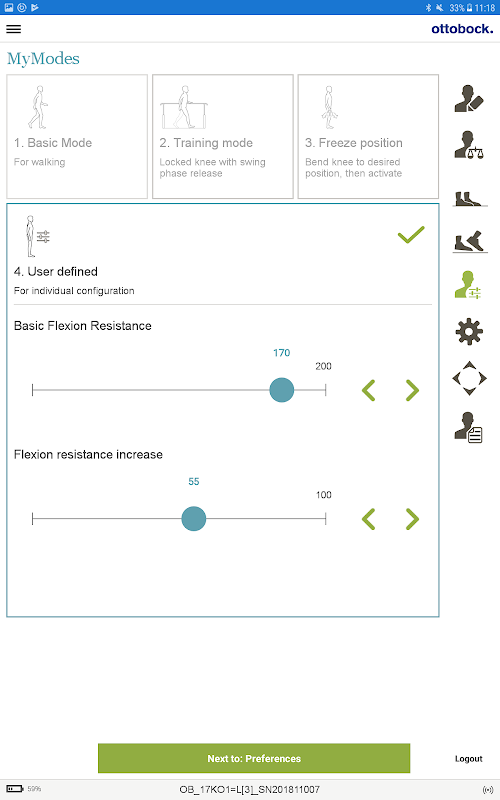 33% 11:18

ottobock.

MyModes

1. Basic Mode
For walking

2. Training mode
Locked knee with swing phase release

3. Freeze position
Bend knee to desired position, then activate

4. User defined
For individual configuration

Basic Flexion Resistance

170

200

Flexion resistance increase

55

100

Next to: Preferences

Logout

59%

OB_17KO1=L[3]_SN201811007