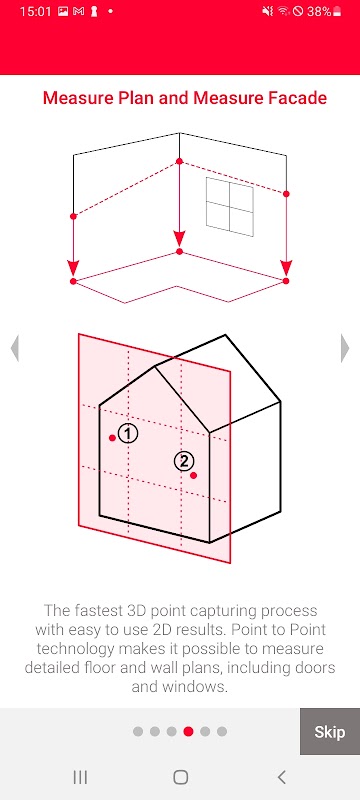 15:01 38%

Measure Plan and Measure Facade

1

2

The fastest 3D point capturing process with easy to use 2D results. Point to Point technology makes it possible to measure detailed floor and wall plans, including doors and windows.

Skip