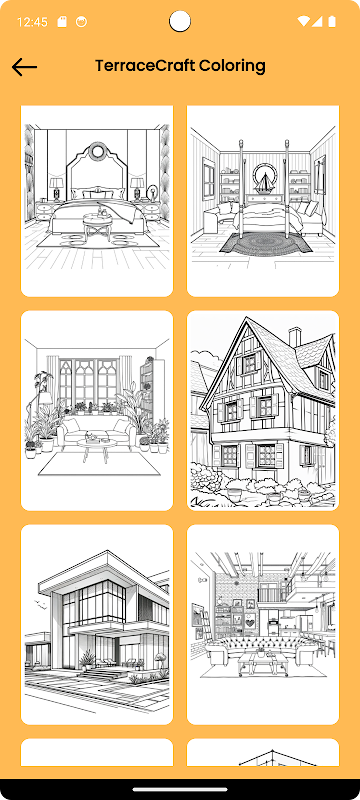 12:45

TerraceCraft Coloring