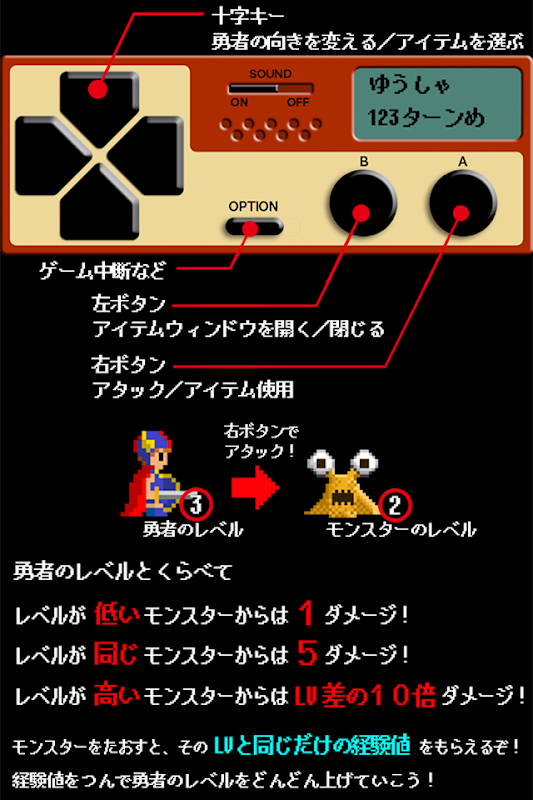 十字キー
勇者の向きを変える／アイテムを選ぶ

SOUND
ON OFF

ゆうしゃ
123ターンめ

B
A

OPTION

ゲーム中断など

左ボタン
アイテムウィンドウを開く／閉じる

右ボタン
アタック／アイテム使用

右ボタンで
アタック！

3
勇者のレベル

2
モンスターのレベル

勇者のレベルとくらべて

レベルが 低い モンスターからは 1 ダメージ！

レベルが 同じ モンスターからは 5 ダメージ！

レベルが 高い モンスターからは LV差の１０倍 ダメージ！

モンスターをたおすと、その LVと同じだけの経験値 をもらえるぞ！
経験値をつんで勇者のレベルをどんどん上げていこう！