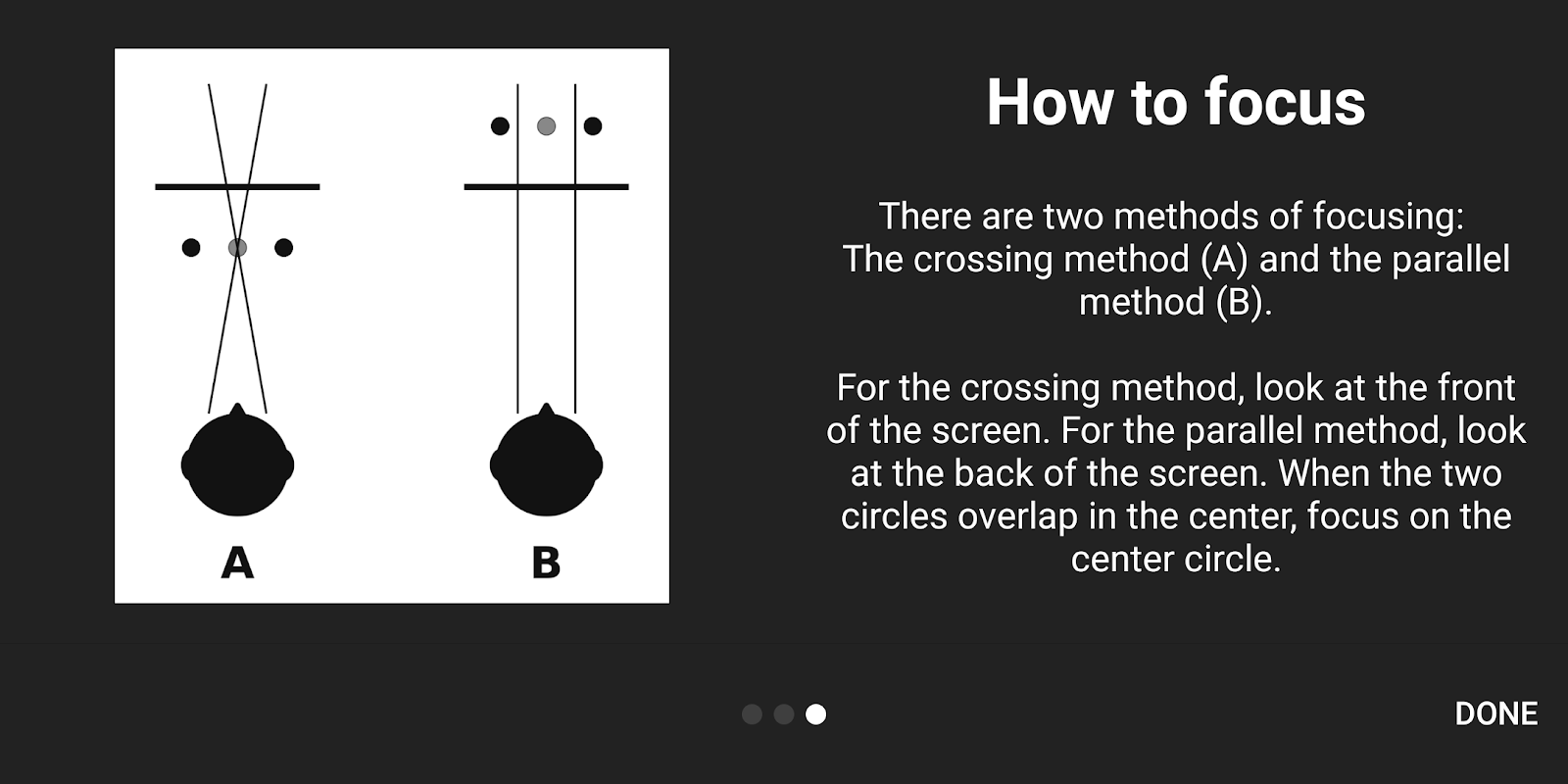 A

B

How to focus

There are two methods of focusing: The crossing method (A) and the parallel method (B).

For the crossing method, look at the front of the screen. For the parallel method, look at the back of the screen. When the two circles overlap in the center, focus on the center circle.

DONE