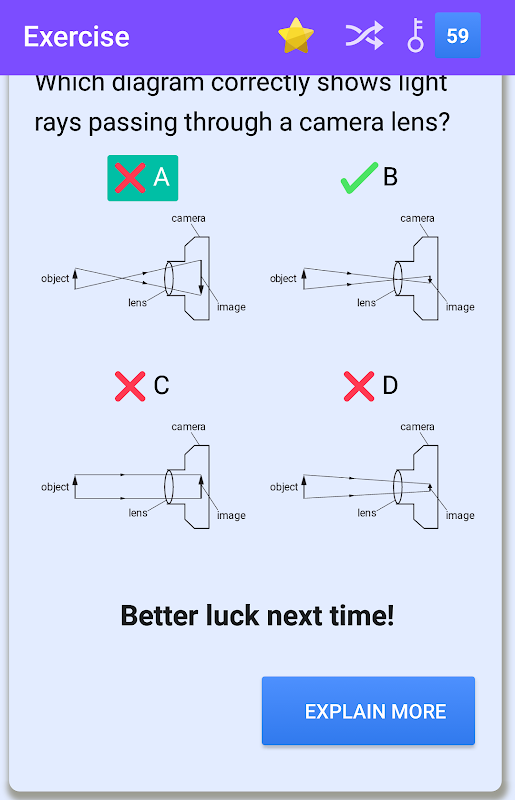 Exercise

59

Which diagram correctly shows light rays passing through a camera lens?

A

camera
object
lens
image

B

camera
object
lens
image

C

camera
object
lens
image

D

camera
object
lens
image

Better luck next time!

EXPLAIN MORE