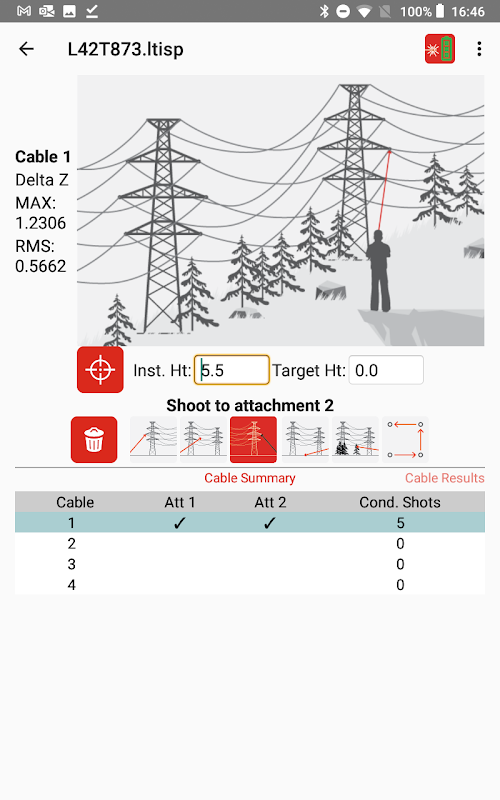 100% 16:46

L42T873.ltisp

Cable 1
Delta Z
MAX:
1.2306
RMS:
0.5662

Inst. Ht: 5.5 Target Ht: 0.0

Shoot to attachment 2

Cable Summary Cable Results

| Cable | Att 1 | Att 2 | Cond. Shots |
|---|---|---|---|
| 1 | ✓ | ✓ | 5 |
| 2 | | | 0 |
| 3 | | | 0 |
| 4 | | | 0 |