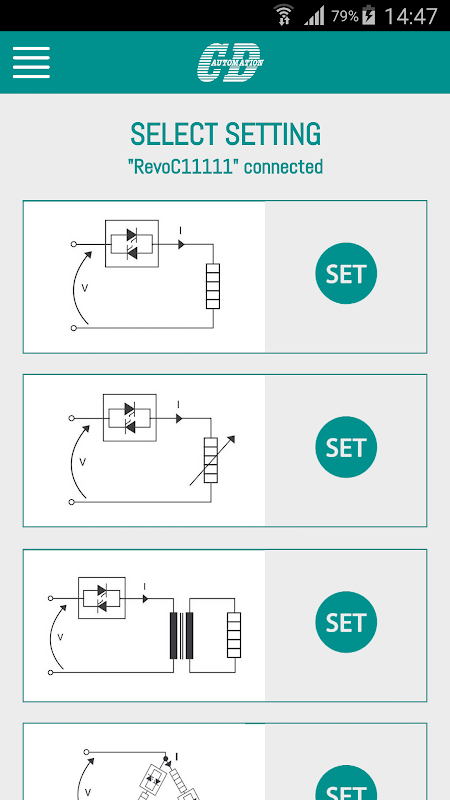 79% 14:47

CD AUTOMATION

SELECT SETTING
"RevoC11111" connected

I
V
SET

I
V
SET

I
V
SET

I
V
SET