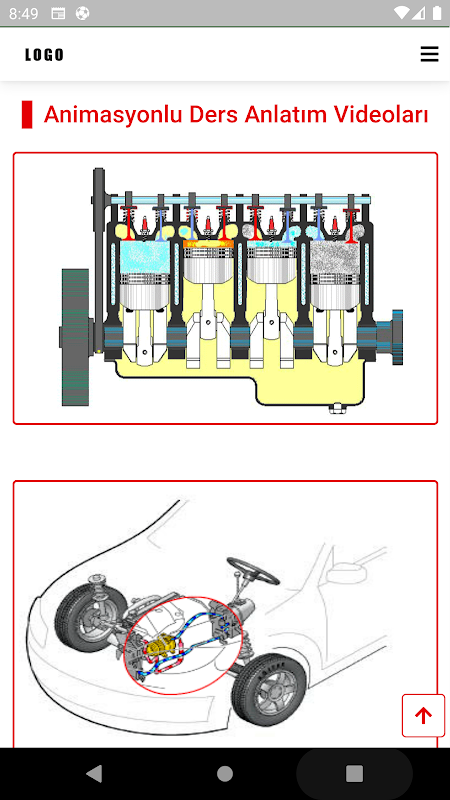 8:49

LOGO

Animasyonlu Ders Anlatım Videoları