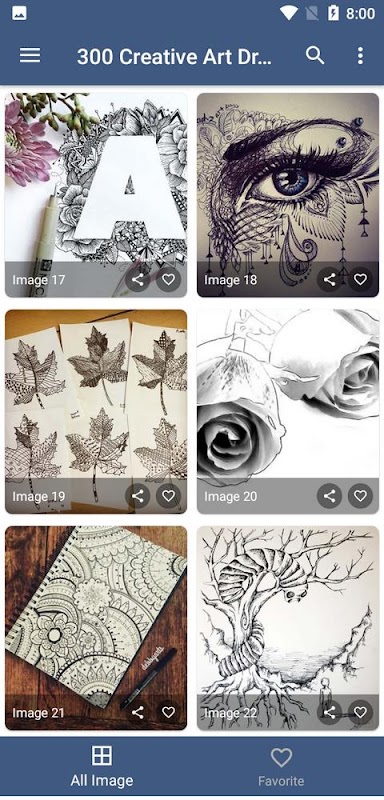 8:00

300 Creative Art Dr...

A

Image 17

Image 18

Image 19

Image 20

Image 21

Image 22

All Image

Favorite