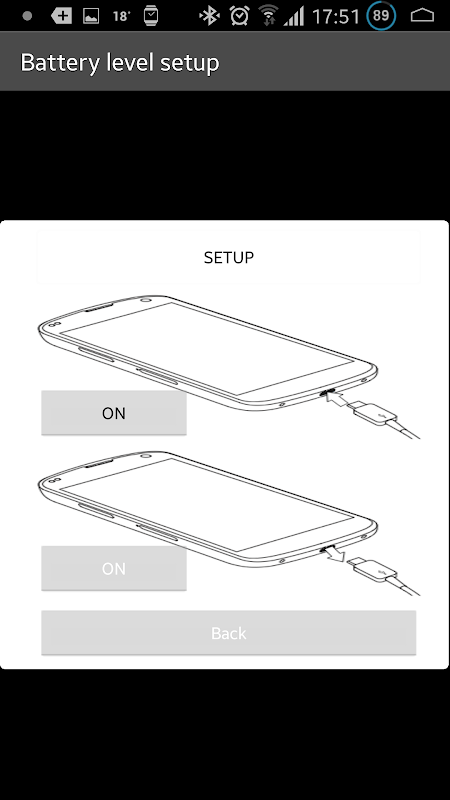 18° 17:51 89

Battery level setup

SETUP

ON

ON

Back