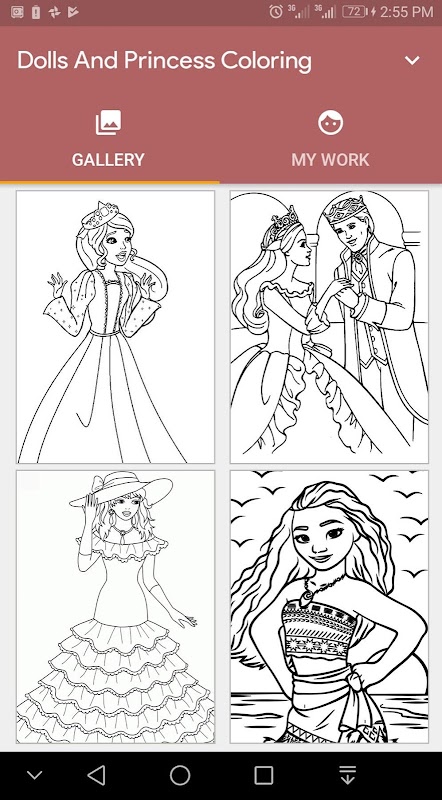 3G 3G 72 2:55 PM

Dolls And Princess Coloring

GALLERY

MY WORK