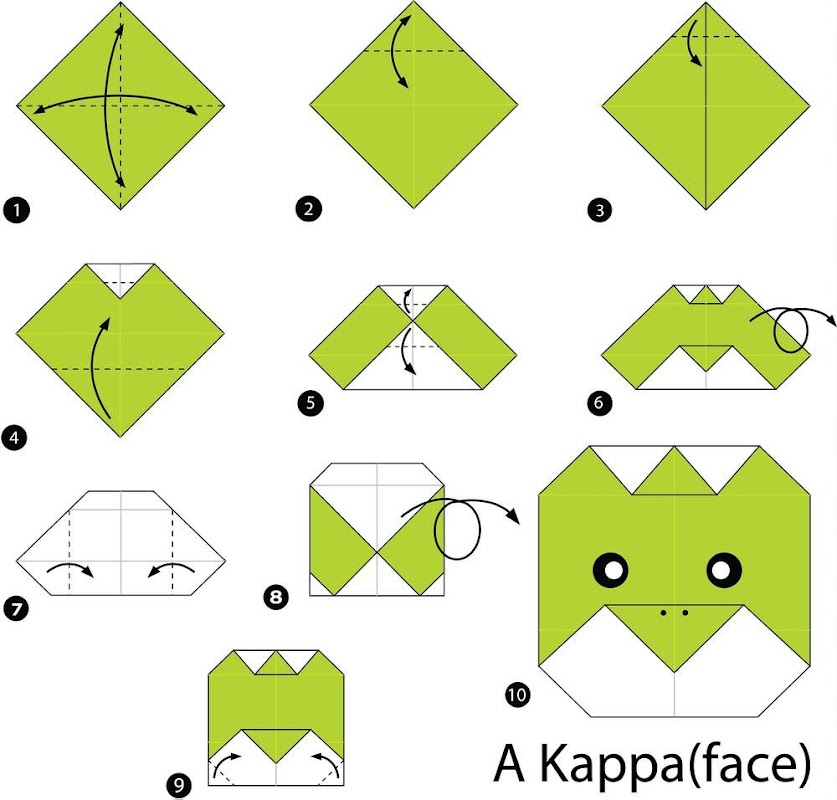 1

2

3

4

5

6

7

8

9

10

A Kappa(face)