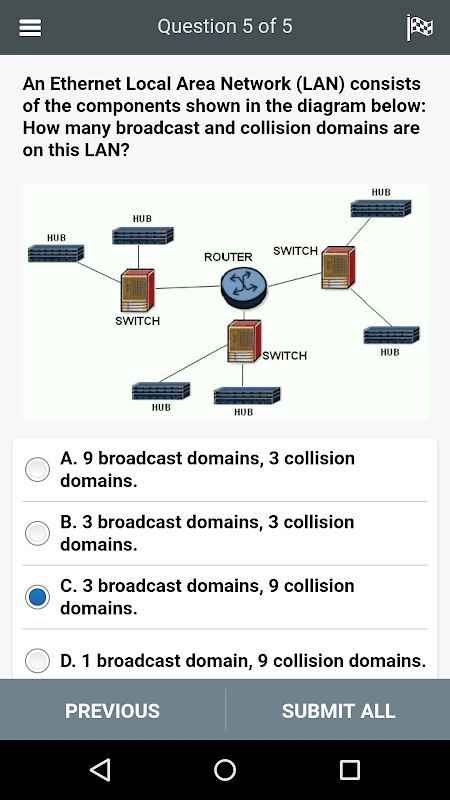 Question 5 of 5

An Ethernet Local Area Network (LAN) consists of the components shown in the diagram below: How many broadcast and collision domains are on this LAN?

HUB
HUB
HUB
ROUTER
SWITCH
SWITCH
SWITCH
HUB
HUB
HUB

A. 9 broadcast domains, 3 collision domains.

B. 3 broadcast domains, 3 collision domains.

C. 3 broadcast domains, 9 collision domains.

D. 1 broadcast domain, 9 collision domains.

PREVIOUS
SUBMIT ALL