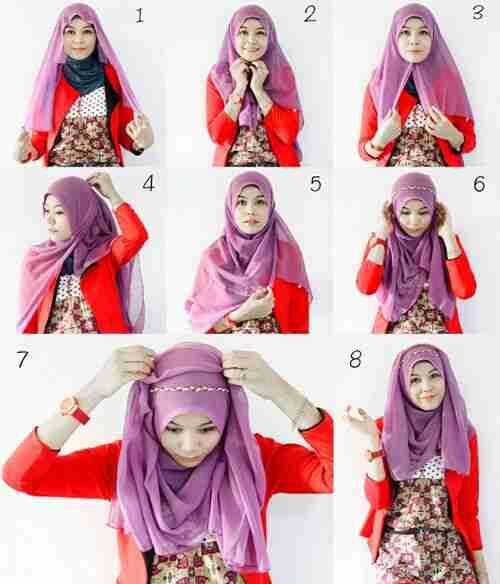 1
2
3
4
5
6
7
8