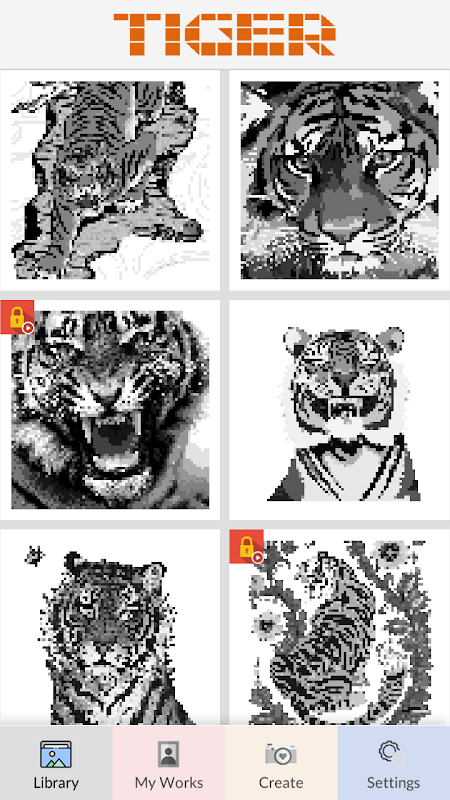 TIGER

Library
My Works
Create
Settings