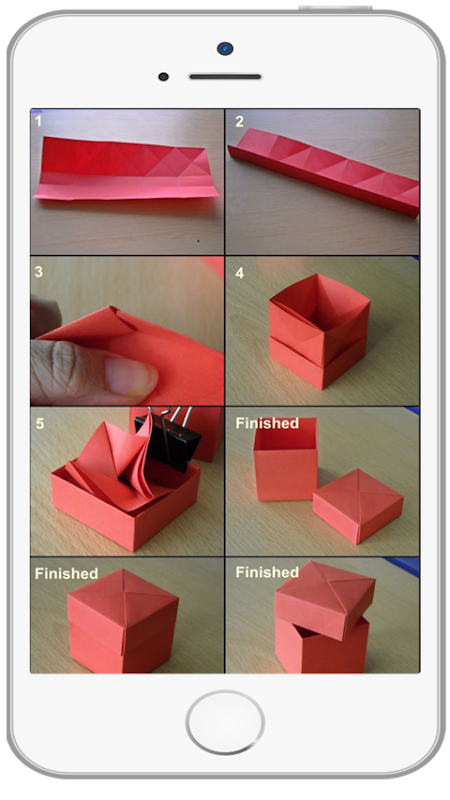 1

2

3

4

5

Finished

Finished

Finished