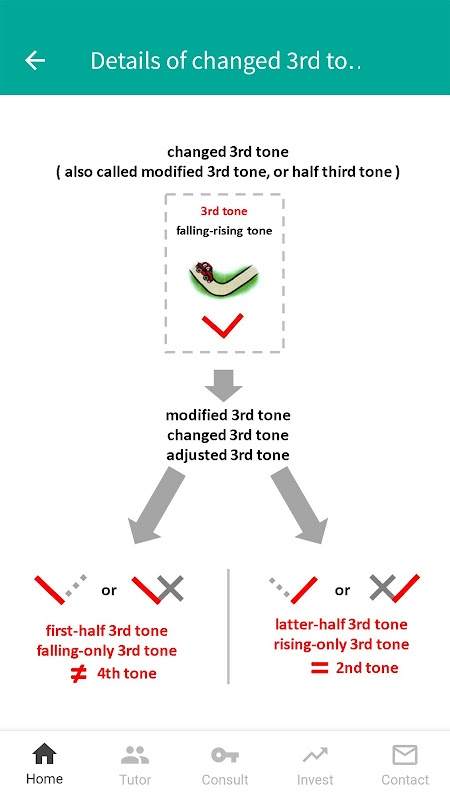 Details of changed 3rd to..

changed 3rd tone
( also called modified 3rd tone, or half third tone )

3rd tone
falling-rising tone

modified 3rd tone
changed 3rd tone
adjusted 3rd tone

or

first-half 3rd tone
falling-only 3rd tone
≠ 4th tone

or

latter-half 3rd tone
rising-only 3rd tone
= 2nd tone

Home Tutor Consult Invest Contact