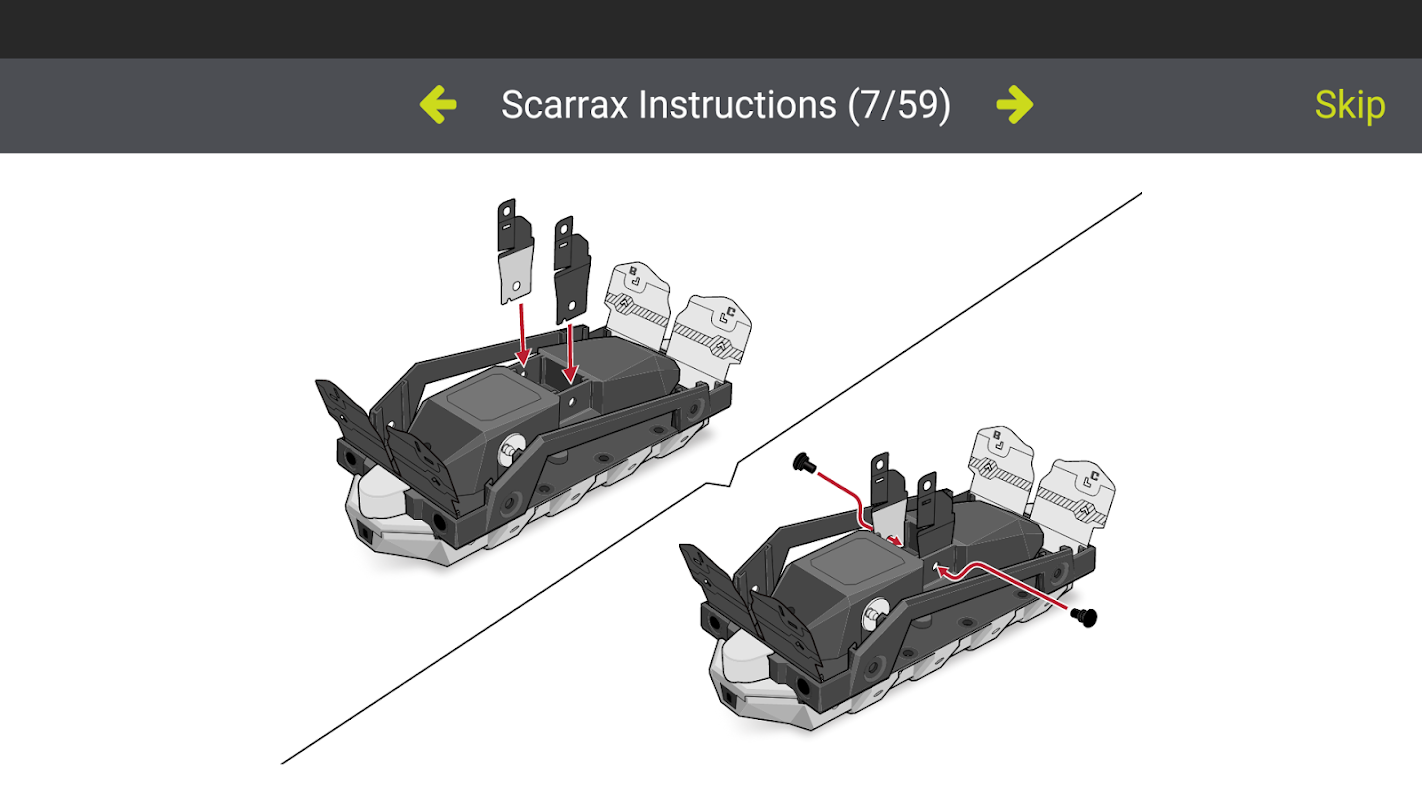 Scarrax Instructions (7/59)

Skip