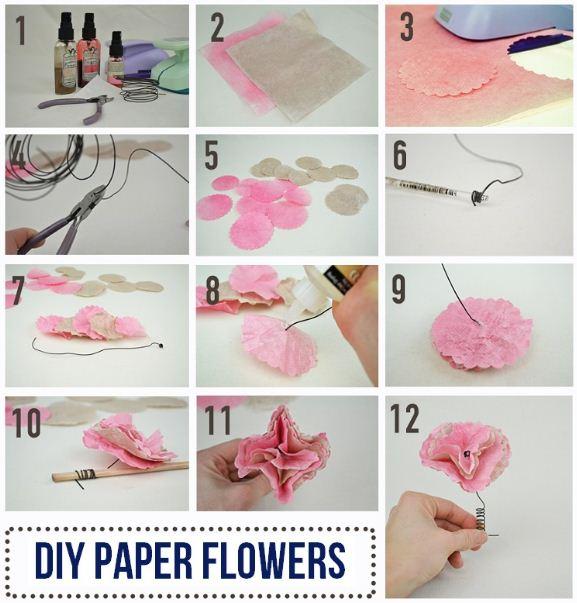 1
2
3
4
5
6
7
8
9
10
11
12
DIY PAPER FLOWERS