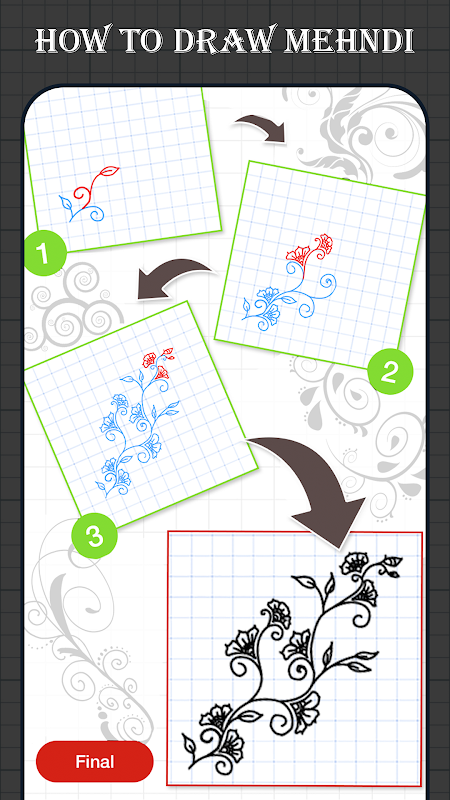 HOW TO DRAW MEHNDI

1

2

3

Final