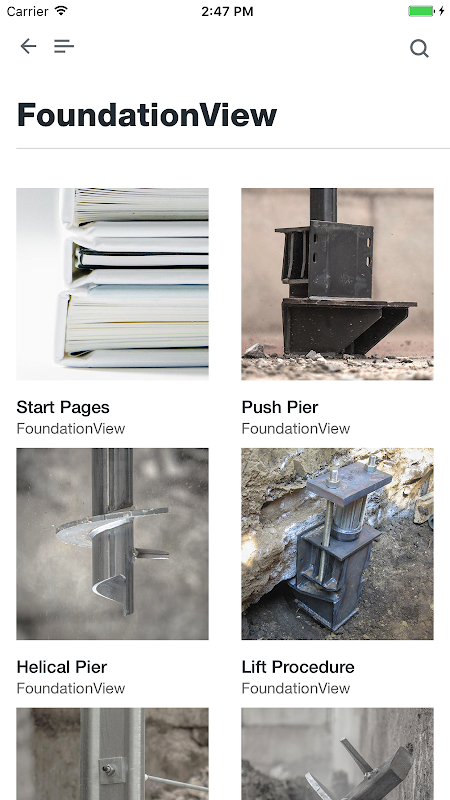 Carrier 2:47 PM

FoundationView

Start Pages
FoundationView

Push Pier
FoundationView

Helical Pier
FoundationView

Lift Procedure
FoundationView