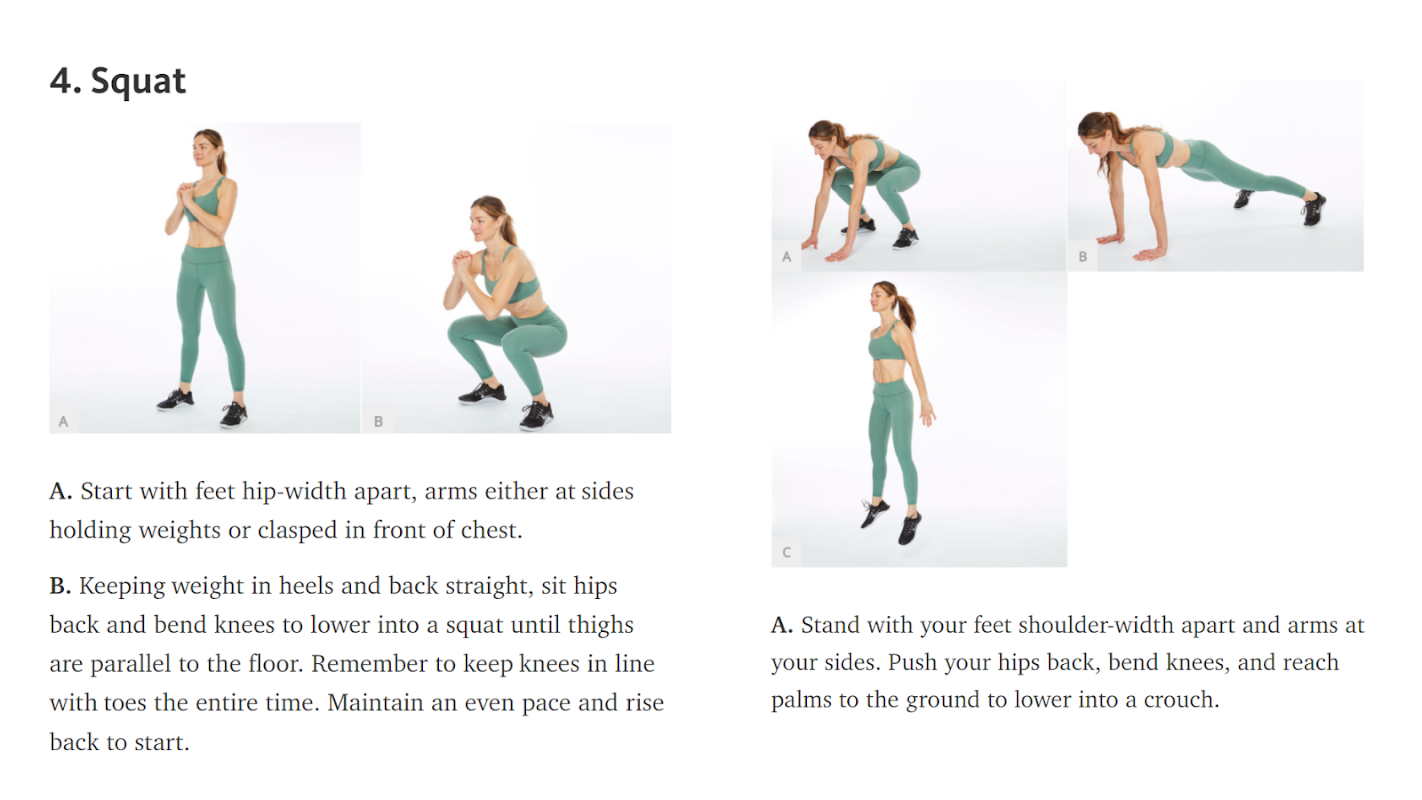 4. Squat

A

B

A. Start with feet hip-width apart, arms either at sides holding weights or clasped in front of chest.

B. Keeping weight in heels and back straight, sit hips back and bend knees to lower into a squat until thighs are parallel to the floor. Remember to keep knees in line with toes the entire time. Maintain an even pace and rise back to start.

A

B

C

A. Stand with your feet shoulder-width apart and arms at your sides. Push your hips back, bend knees, and reach palms to the ground to lower into a crouch.