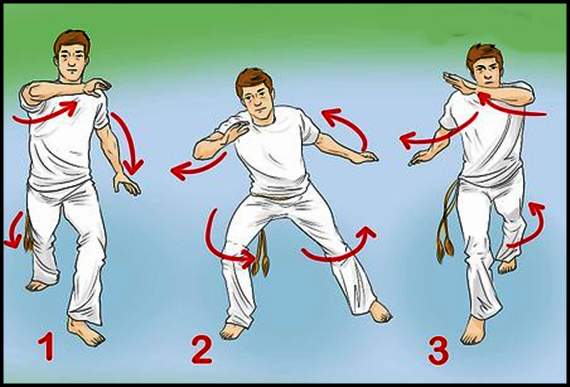 1
2
3