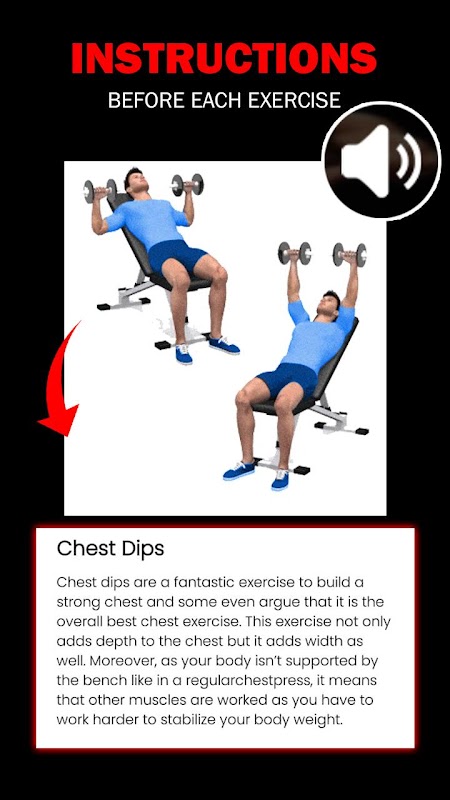 INSTRUCTIONS
BEFORE EACH EXERCISE

Chest Dips

Chest dips are a fantastic exercise to build a strong chest and some even argue that it is the overall best chest exercise. This exercise not only adds depth to the chest but it adds width as well. Moreover, as your body isn't supported by the bench like in a regularchestpress, it means that other muscles are worked as you have to work harder to stabilize your body weight.