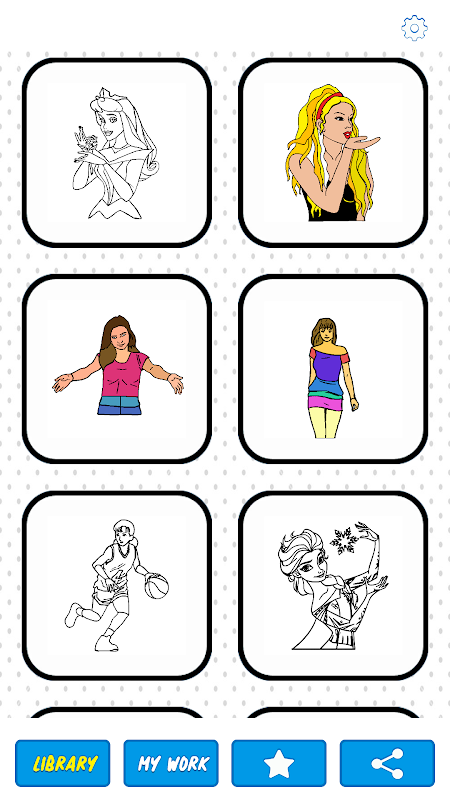 LIBRARY
MY WORK