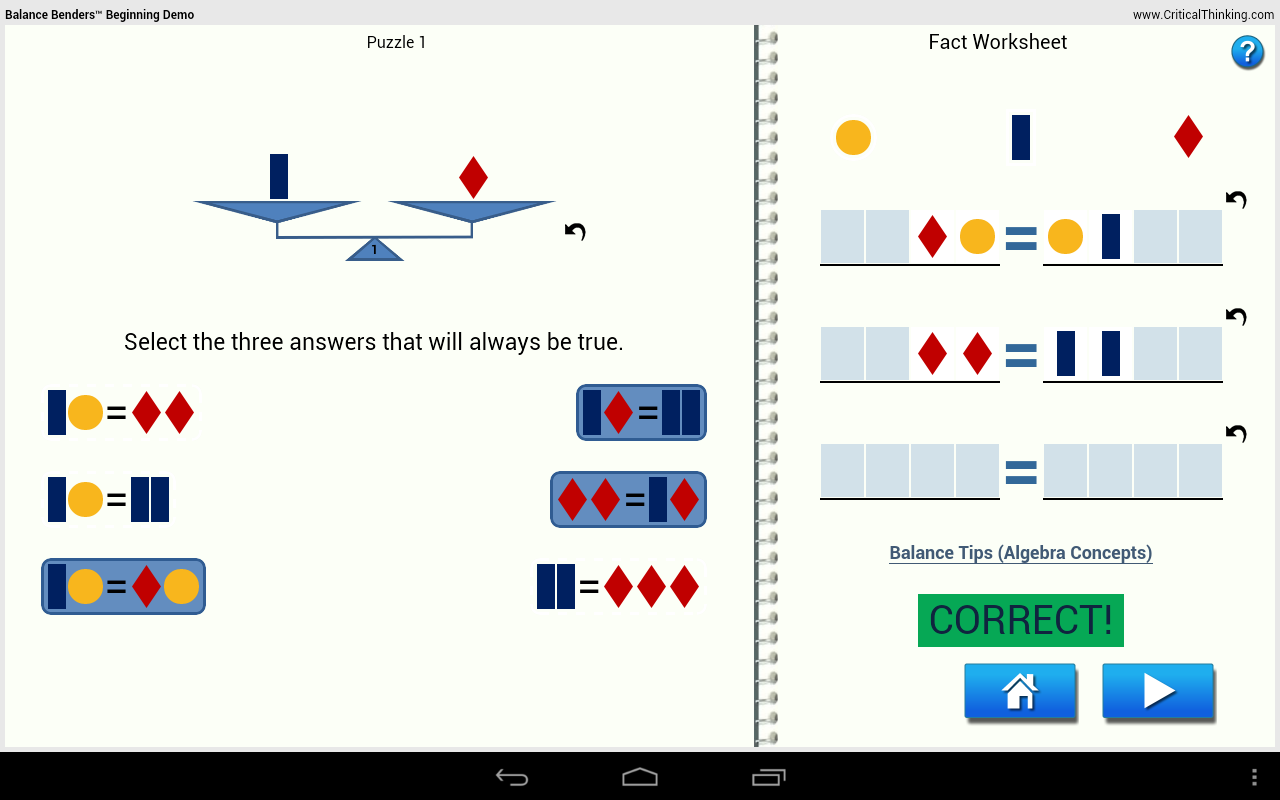 Balance Benders™ Beginning Demo

www.CriticalThinking.com

Puzzle 1

1

Select the three answers that will always be true.

=

=

=

=

=

=

Fact Worksheet

?

=

=

=

Balance Tips (Algebra Concepts)

CORRECT!