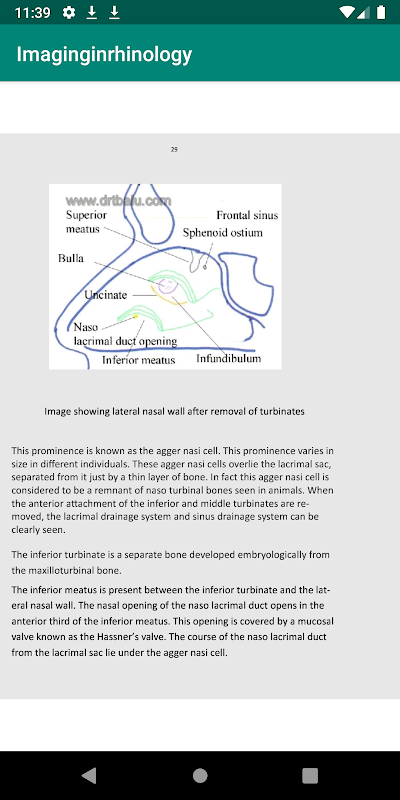 11:39

Imaginginrhinology

29

www.drtbalu.com
Superior meatus
Frontal sinus
Sphenoid ostium
Bulla
Uncinate
Naso lacrimal duct opening
Inferior meatus
Infundibulum

Image showing lateral nasal wall after removal of turbinates

This prominence is known as the agger nasi cell. This prominence varies in size in different individuals. These agger nasi cells overlie the lacrimal sac, separated from it just by a thin layer of bone. In fact this agger nasi cell is considered to be a remnant of naso turbinal bones seen in animals. When the anterior attachment of the inferior and middle turbinates are removed, the lacrimal drainage system and sinus drainage system can be clearly seen.

The inferior turbinate is a separate bone developed embryologically from the maxilloturbinal bone.

The inferior meatus is present between the inferior turbinate and the lateral nasal wall. The nasal opening of the naso lacrimal duct opens in the anterior third of the inferior meatus. This opening is covered by a mucosal valve known as the Hassner's valve. The course of the naso lacrimal duct from the lacrimal sac lie under the agger nasi cell.