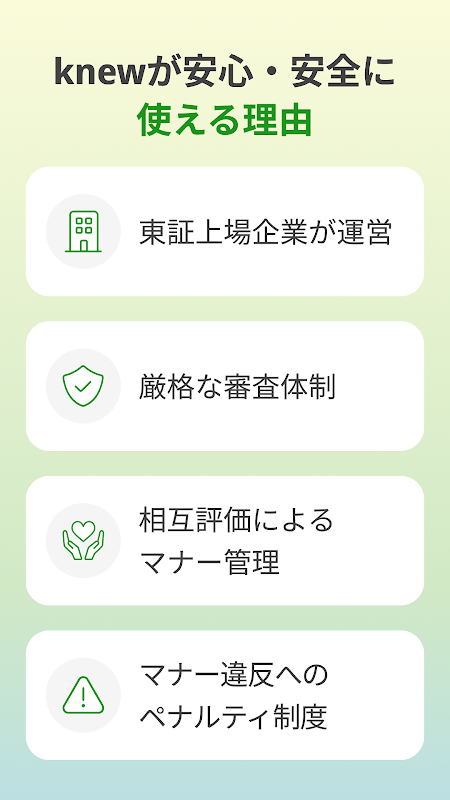 knewが安心・安全に
使える理由

東証上場企業が運営

厳格な審査体制

相互評価による
マナー管理

マナー違反への
ペナルティ制度