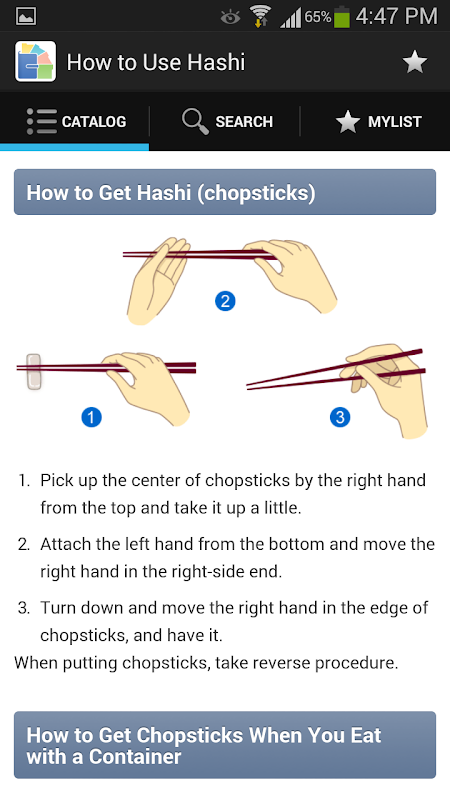 65% 4:47 PM

How to Use Hashi

CATALOG SEARCH MYLIST

How to Get Hashi (chopsticks)

2

1

3

1. Pick up the center of chopsticks by the right hand from the top and take it up a little.

2. Attach the left hand from the bottom and move the right hand in the right-side end.

3. Turn down and move the right hand in the edge of chopsticks, and have it.

When putting chopsticks, take reverse procedure.

How to Get Chopsticks When You Eat with a Container