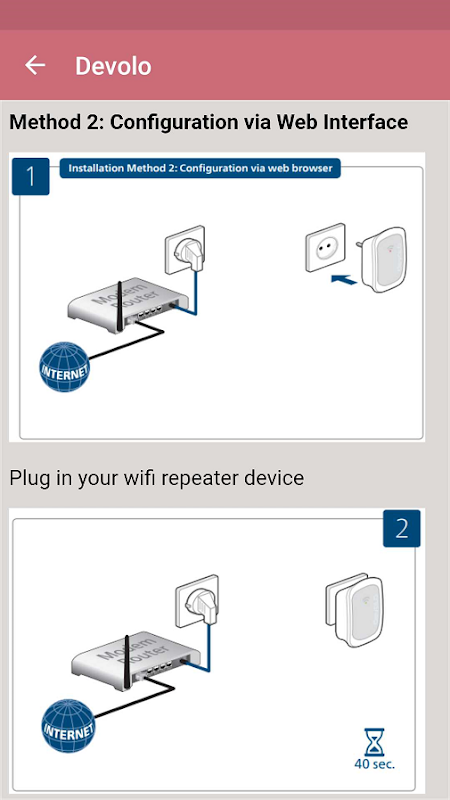 Devolo

Method 2: Configuration via Web Interface

1

Installation Method 2: Configuration via web browser

Modem Router

INTERNET

Plug in your wifi repeater device

2

Modem Router

INTERNET

40 sec.