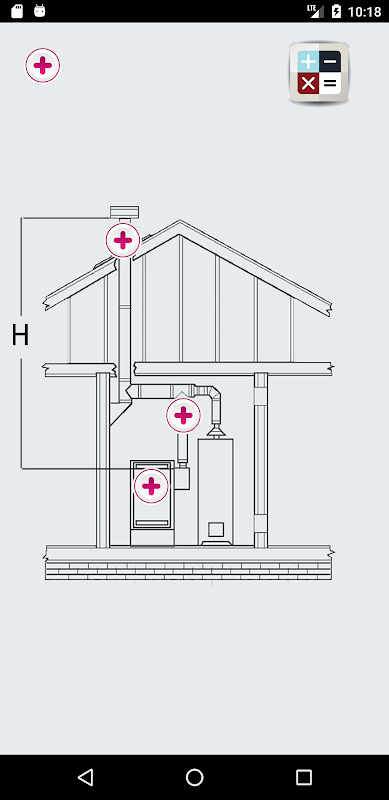 LTE 10:18

H