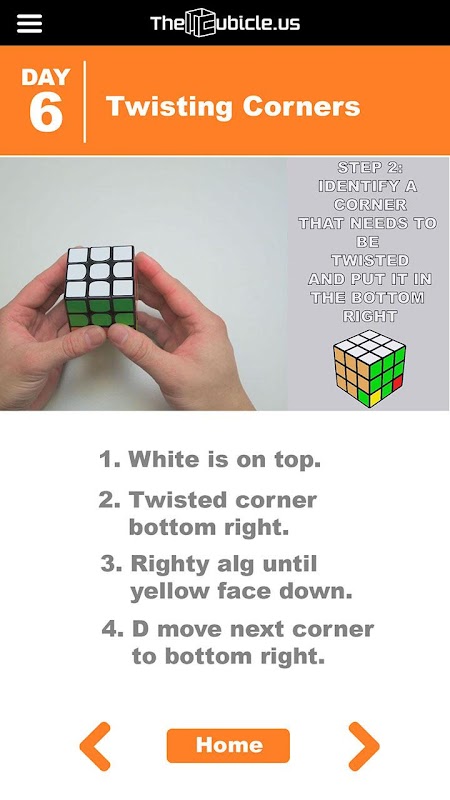 TheCubicle.us

DAY 6 Twisting Corners

STEP 2: IDENTIFY A CORNER THAT NEEDS TO BE TWISTED AND PUT IT IN THE BOTTOM RIGHT

1. White is on top.

2. Twisted corner bottom right.

3. Righty alg until yellow face down.

4. D move next corner to bottom right.

Home