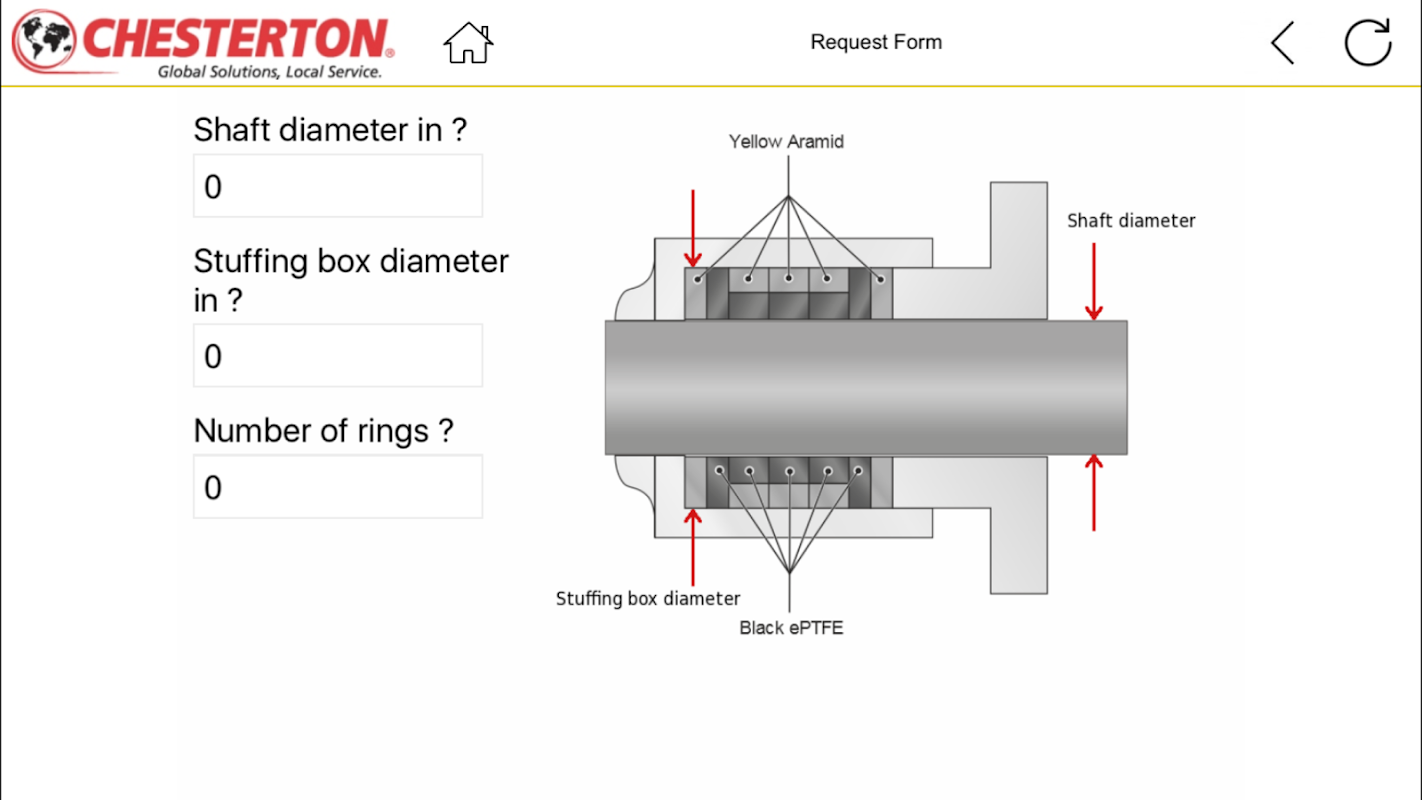 CHESTERTON®
Global Solutions, Local Service.

Request Form

Shaft diameter in ?

0

Stuffing box diameter in ?

0

Number of rings ?

0

Yellow Aramid

Shaft diameter

Stuffing box diameter

Black ePTFE