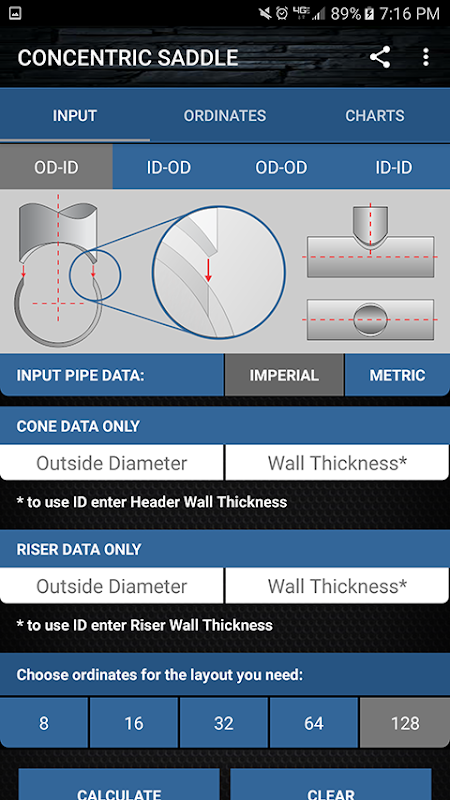 89% 7:16 PM

CONCENTRIC SADDLE

INPUT ORDINATES CHARTS

OD-ID ID-OD OD-OD ID-ID

INPUT PIPE DATA: IMPERIAL METRIC

CONE DATA ONLY

Outside Diameter Wall Thickness*

* to use ID enter Header Wall Thickness

RISER DATA ONLY

Outside Diameter Wall Thickness*

* to use ID enter Riser Wall Thickness

Choose ordinates for the layout you need:

8 16 32 64 128

CALCULATE CLEAR