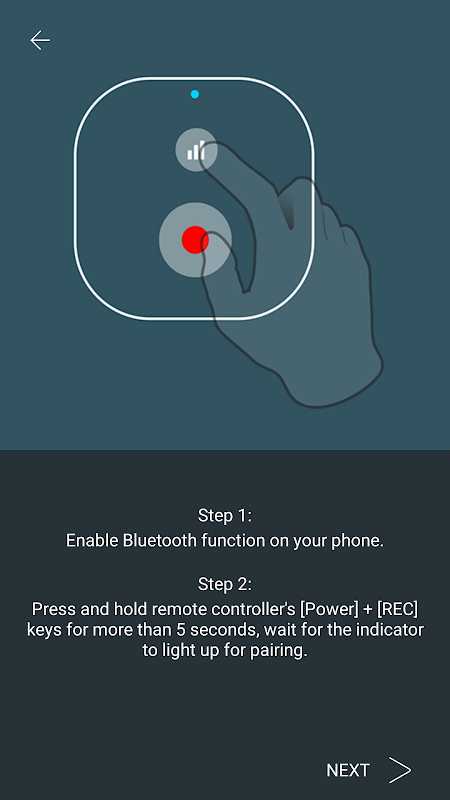 Step 1:
Enable Bluetooth function on your phone.

Step 2:
Press and hold remote controller's [Power] + [REC] keys for more than 5 seconds, wait for the indicator to light up for pairing.

NEXT