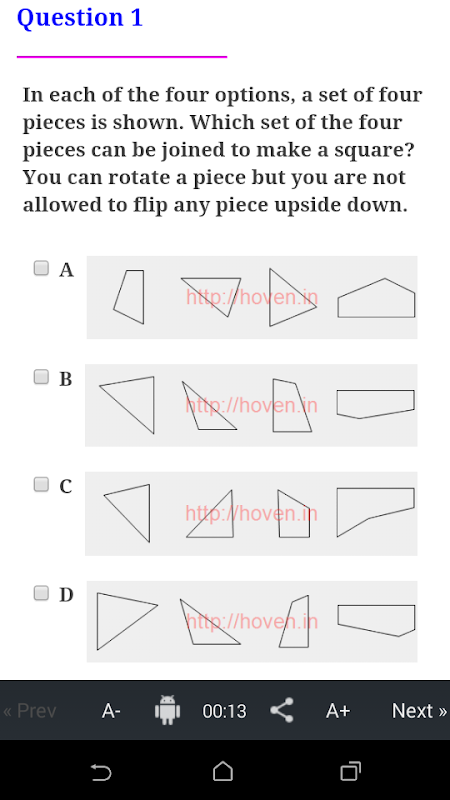 Question 1

In each of the four options, a set of four pieces is shown. Which set of the four pieces can be joined to make a square? You can rotate a piece but you are not allowed to flip any piece upside down.

A
http://hoven.in

B
http://hoven.in

C
http://hoven.in

D
http://hoven.in

« Prev A- 00:13 A+ Next »