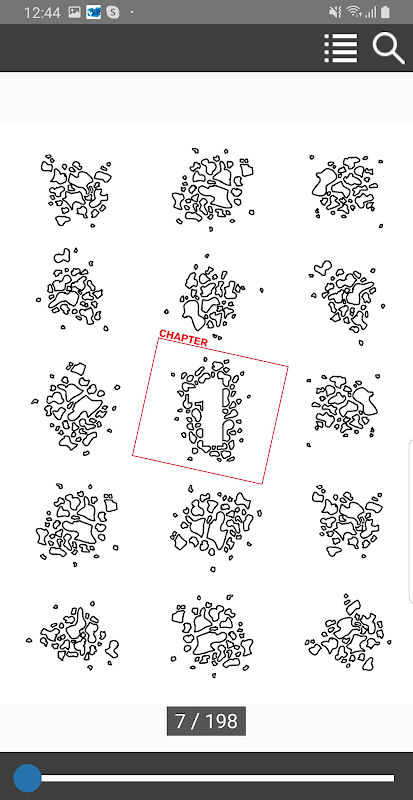 12:44

CHAPTER
1

7 / 198