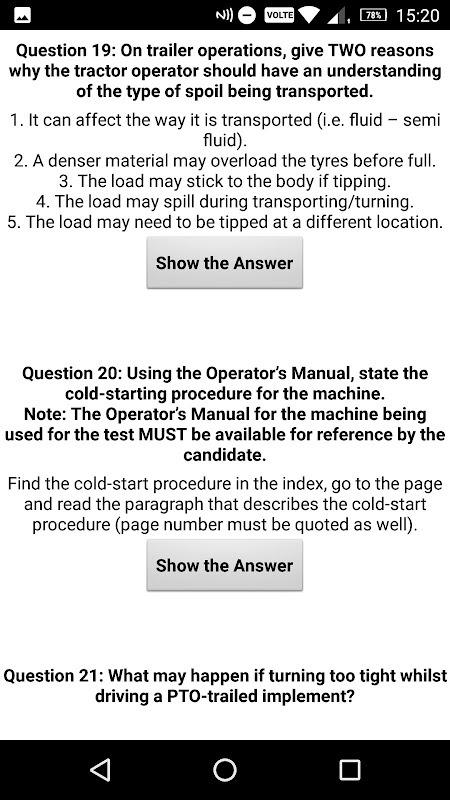 VOLTE 78% 15:20

Question 19: On trailer operations, give TWO reasons why the tractor operator should have an understanding of the type of spoil being transported.

1. It can affect the way it is transported (i.e. fluid – semi fluid).
2. A denser material may overload the tyres before full.
3. The load may stick to the body if tipping.
4. The load may spill during transporting/turning.
5. The load may need to be tipped at a different location.

Show the Answer

Question 20: Using the Operator's Manual, state the cold-starting procedure for the machine.
Note: The Operator's Manual for the machine being used for the test MUST be available for reference by the candidate.

Find the cold-start procedure in the index, go to the page and read the paragraph that describes the cold-start procedure (page number must be quoted as well).

Show the Answer

Question 21: What may happen if turning too tight whilst driving a PTO-trailed implement?