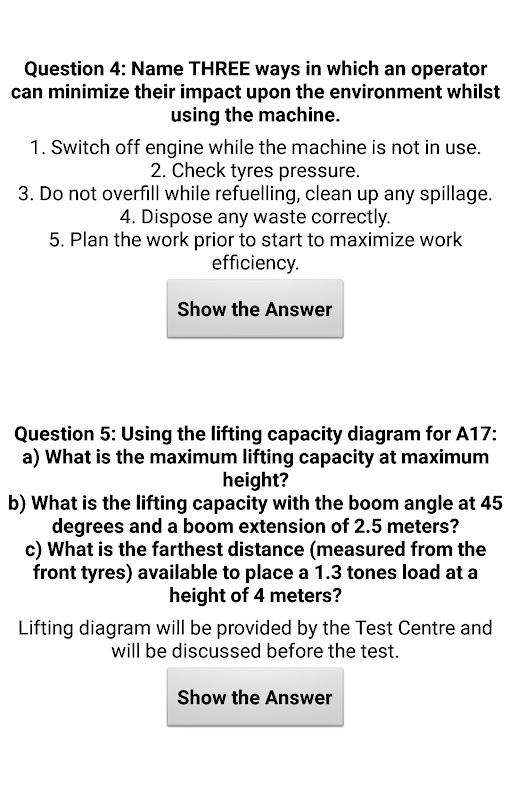 Question 4: Name THREE ways in which an operator can minimize their impact upon the environment whilst using the machine.

1. Switch off engine while the machine is not in use.
2. Check tyres pressure.
3. Do not overfill while refuelling, clean up any spillage.
4. Dispose any waste correctly.
5. Plan the work prior to start to maximize work efficiency.

Show the Answer

Question 5: Using the lifting capacity diagram for A17:
a) What is the maximum lifting capacity at maximum height?
b) What is the lifting capacity with the boom angle at 45 degrees and a boom extension of 2.5 meters?
c) What is the farthest distance (measured from the front tyres) available to place a 1.3 tones load at a height of 4 meters?

Lifting diagram will be provided by the Test Centre and will be discussed before the test.

Show the Answer