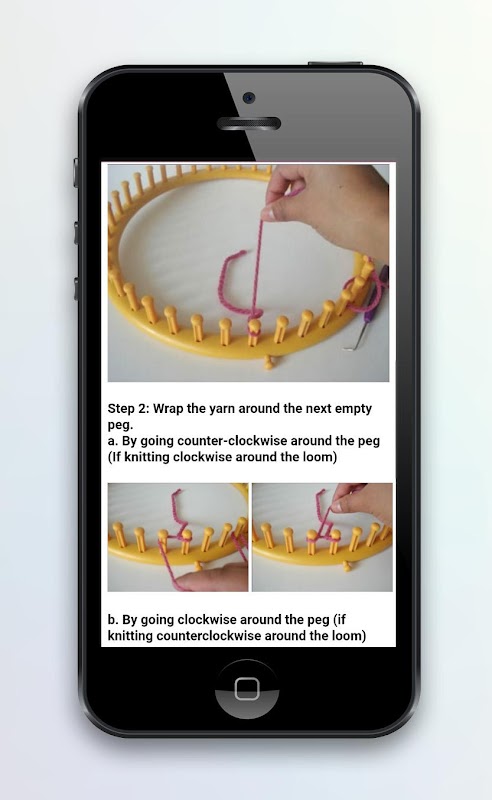 Step 2: Wrap the yarn around the next empty peg.
a. By going counter-clockwise around the peg (If knitting clockwise around the loom)

b. By going clockwise around the peg (if knitting counterclockwise around the loom)