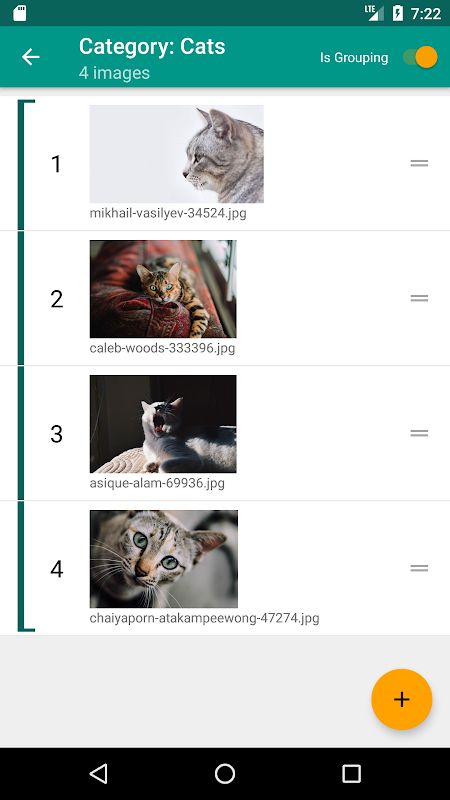 LTE 7:22

Category: Cats
4 images

Is Grouping

1
mikhail-vasilyev-34524.jpg

2
caleb-woods-333396.jpg

3
asique-alam-69936.jpg

4
chaiyaporn-atakampeewong-47274.jpg

+