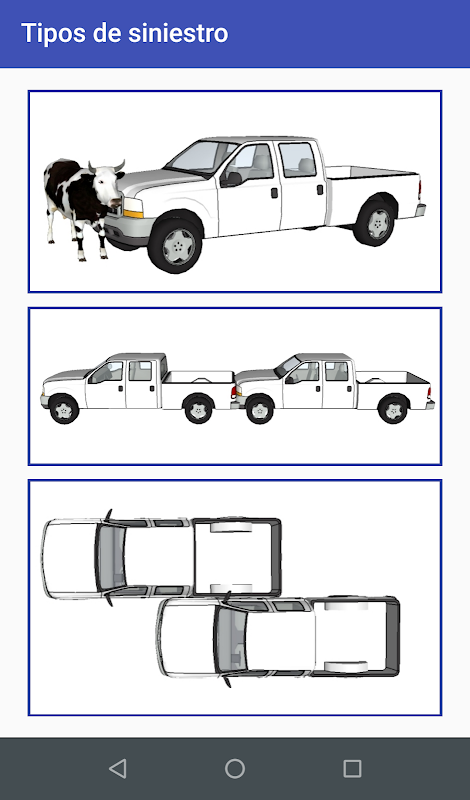 Tipos de siniestro