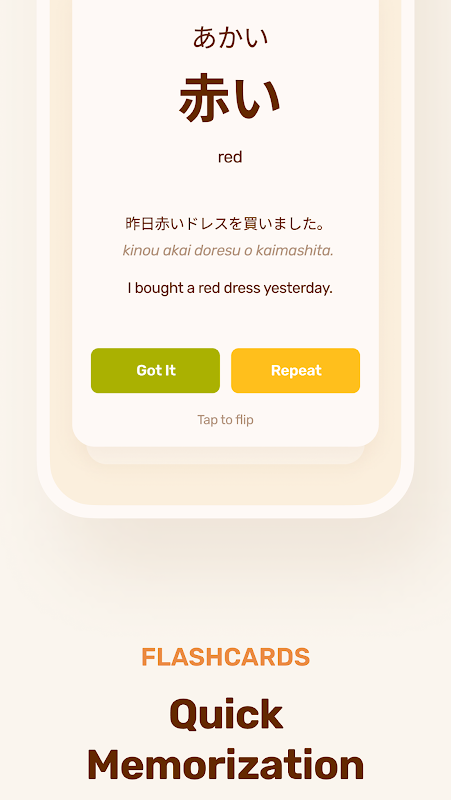 あかい

赤い

red

昨日赤いドレスを買いました。

kinou akai doresu o kaimashita.

I bought a red dress yesterday.

Got It

Repeat

Tap to flip

FLASHCARDS

Quick Memorization