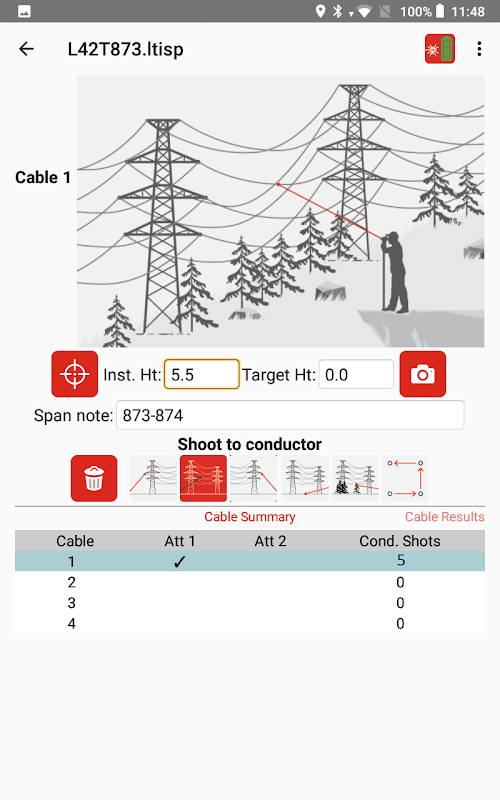 100% 11:48

L42T873.ltisp

Cable 1

Inst. Ht: 5.5 Target Ht: 0.0

Span note: 873-874

Shoot to conductor

Cable Summary Cable Results

| Cable | Att 1 | Att 2 | Cond. Shots |
|---|---|---|---|
| 1 | ✓ | | 5 |
| 2 | | | 0 |
| 3 | | | 0 |
| 4 | | | 0 |