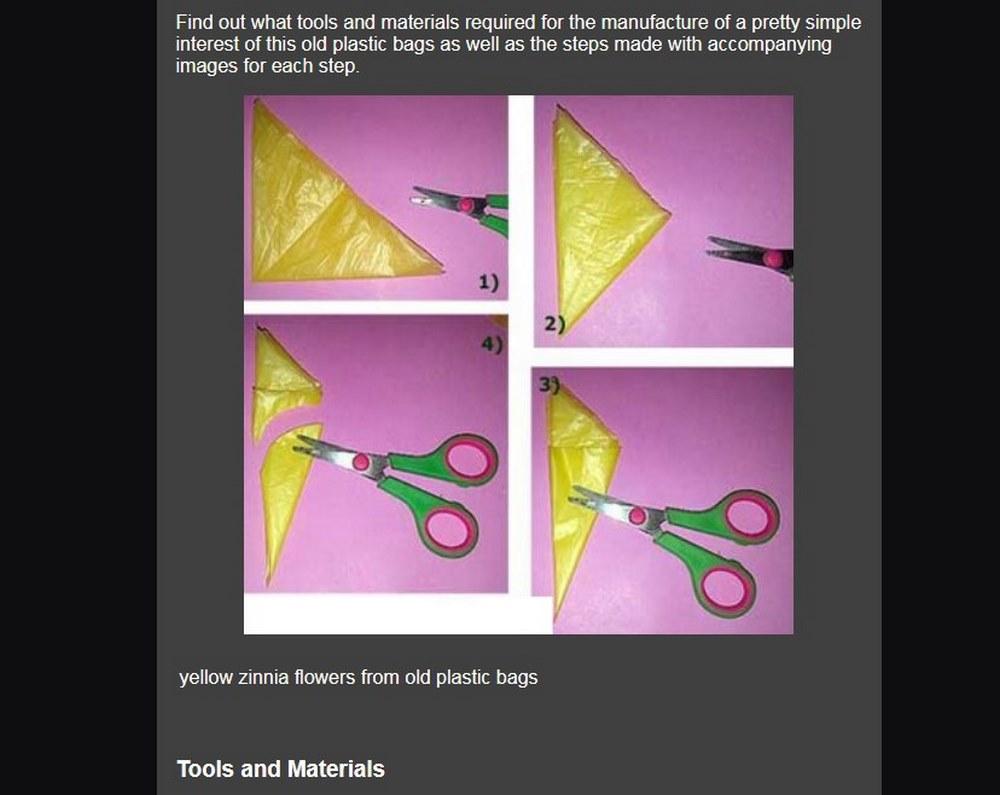 Find out what tools and materials required for the manufacture of a pretty simple interest of this old plastic bags as well as the steps made with accompanying images for each step.

1)

2)

4)

3)

yellow zinnia flowers from old plastic bags

Tools and Materials