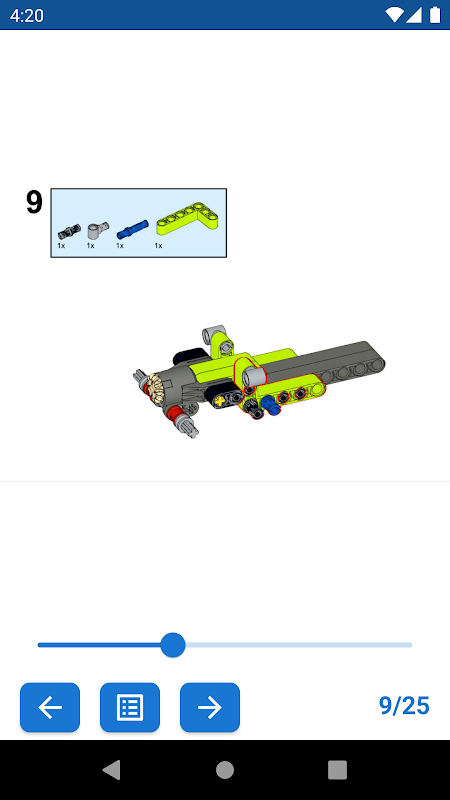 4:20

9

1x 1x 1x 1x

9/25