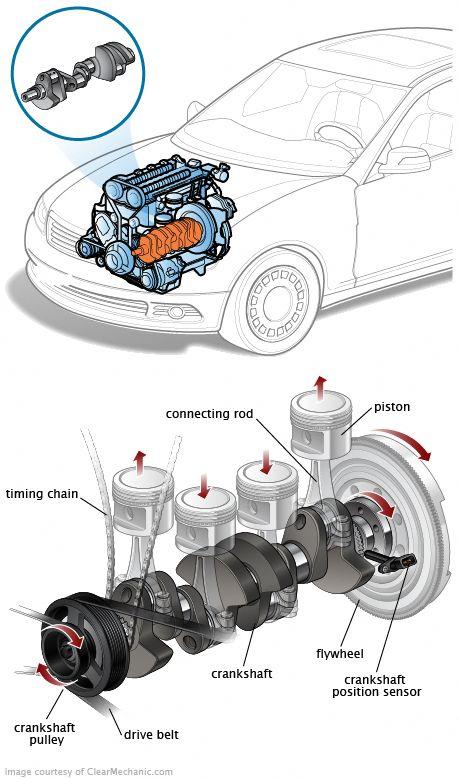 connecting rod
piston
timing chain
flywheel
crankshaft
crankshaft position sensor
crankshaft pulley
drive belt
Image courtesy of ClearMechanic.com