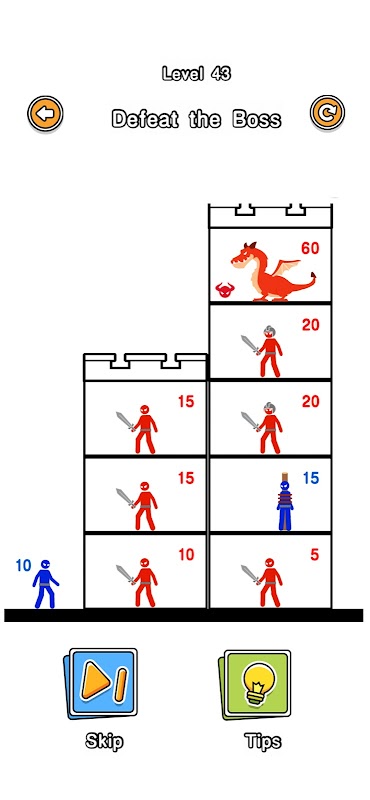 Level 43

Defeat the Boss

60

20

15

20

15

15

10

10

5

Skip

Tips