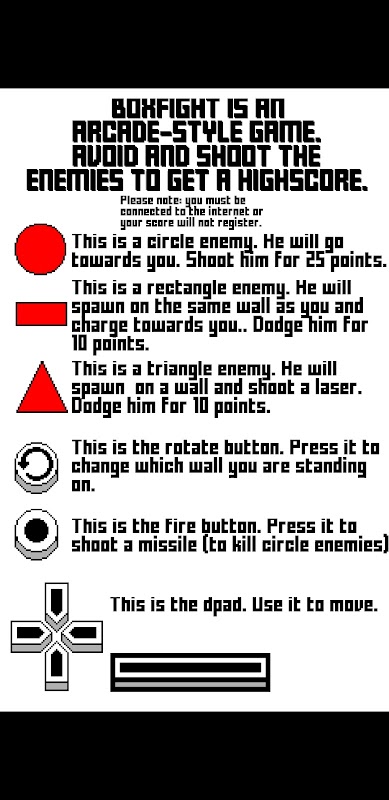 BOXFIGHT IS AN ARCADE-STYLE GAME. AVOID AND SHOOT THE ENEMIES TO GET A HIGHSCORE.

Please note: you must be connected to the internet or your score will not register.

This is a circle enemy. He will go towards you. Shoot him for 25 points.

This is a rectangle enemy. He will spawn on the same wall as you and charge towards you.. Dodge him for 10 points.

This is a triangle enemy. He will spawn on a wall and shoot a laser. Dodge him for 10 points.

This is the rotate button. Press it to change which wall you are standing on.

This is the fire button. Press it to shoot a missile (to kill circle enemies)

This is the dpad. Use it to move.